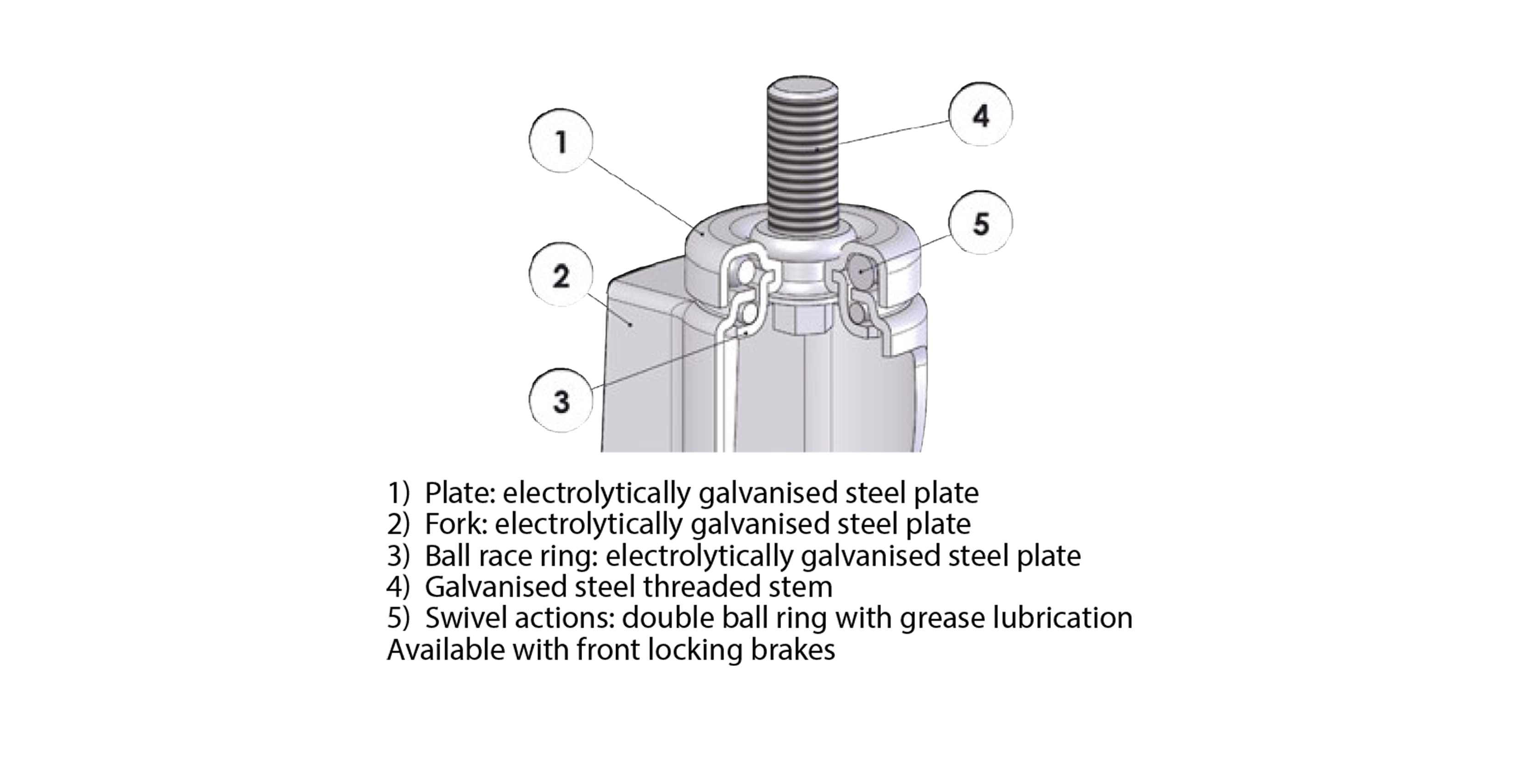 1
4
5
2
3

1) Plate: electrolytically galvanised steel plate
2) Fork: electrolytically galvanised steel plate
3) Ball race ring: electrolytically galvanised steel plate
4) Galvanised steel threaded stem
5) Swivel actions: double ball ring with grease lubrication
Available with front locking brakes