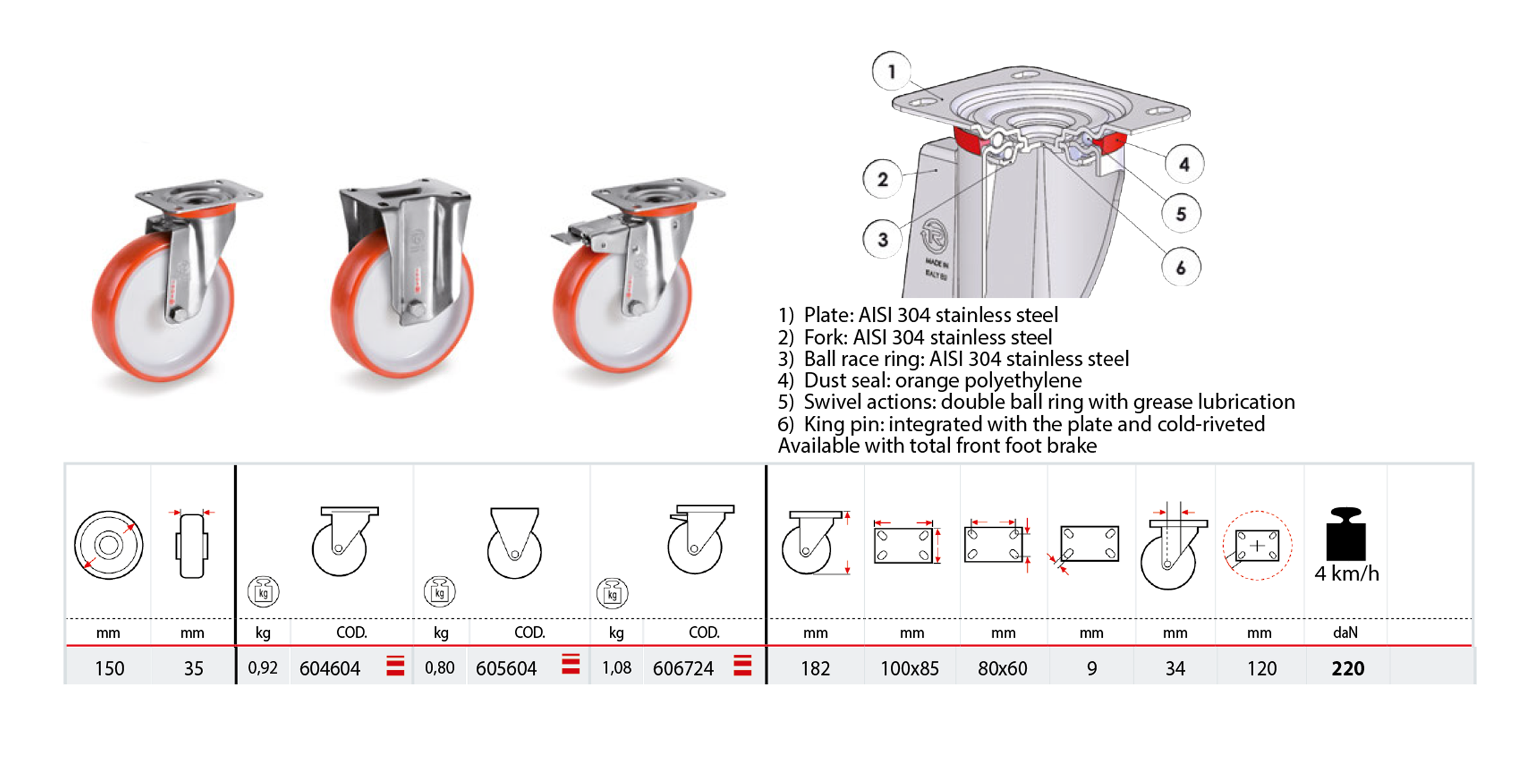 1
2
3
4
5
6

MADE IN ITALY EU

1) Plate: AISI 304 stainless steel
2) Fork: AISI 304 stainless steel
3) Ball race ring: AISI 304 stainless steel
4) Dust seal: orange polyethylene
5) Swivel actions: double ball ring with grease lubrication
6) King pin: integrated with the plate and cold-riveted
Available with total front foot brake

| | | kg | | kg | | kg | | | | | | | | 4 km/h |
|---|---|---|---|---|---|---|---|---|---|---|---|---|---|---|
| mm | mm | kg | COD. | kg | COD. | kg | COD. | mm | mm | mm | mm | mm | mm | daN |
| 150 | 35 | 0,92 | 604604 | 0,80 | 605604 | 1,08 | 606724 | 182 | 100x85 | 80x60 | 9 | 34 | 120 | 220 |